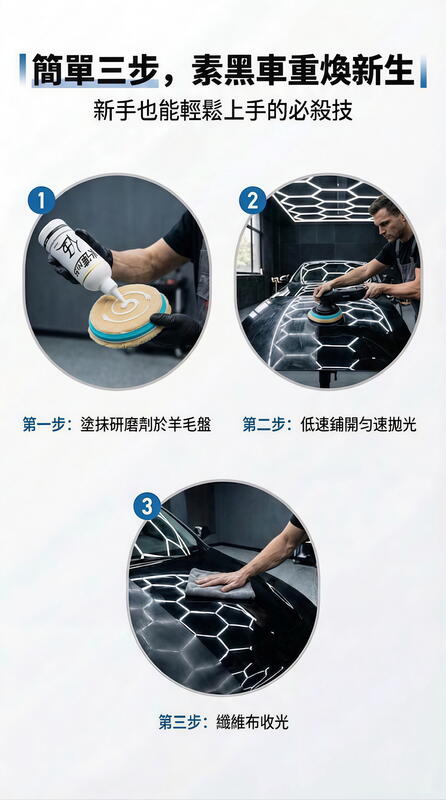 簡單三步，素黑車重煥新生

新手也能輕鬆上手的必殺技

1

2

第一步：塗抹研磨劑於羊毛盤

第二步：低速鋪開勻速拋光

3

第三步：纖維布收光